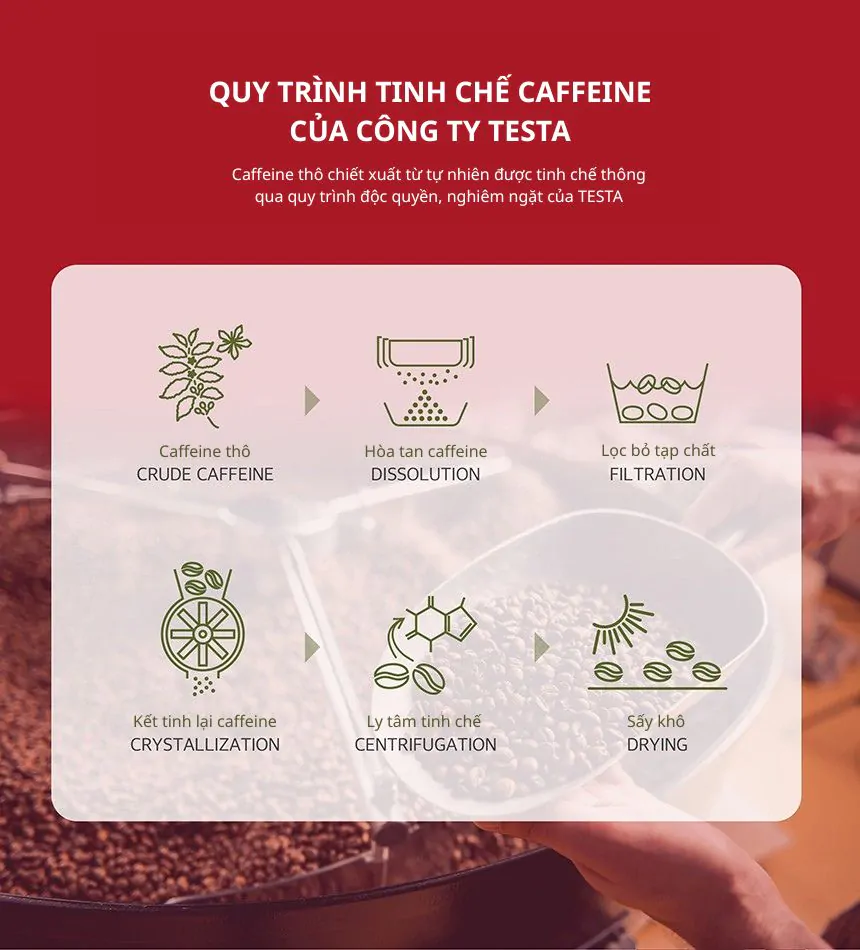 QUY TRÌNH TINH CHẾ CAFFEINE
CỦA CÔNG TY TESTA

Caffeine thô chiết xuất từ tự nhiên được tinh chế thông qua quy trình độc quyền, nghiêm ngặt của TESTA

Caffeine thô
CRUDE CAFFEINE

Hòa tan caffeine
DISSOLUTION

Lọc bỏ tạp chất
FILTRATION

Kết tinh lại caffeine
CRYSTALLIZATION

Ly tâm tinh chế
CENTRIFUGATION

Sấy khô
DRYING