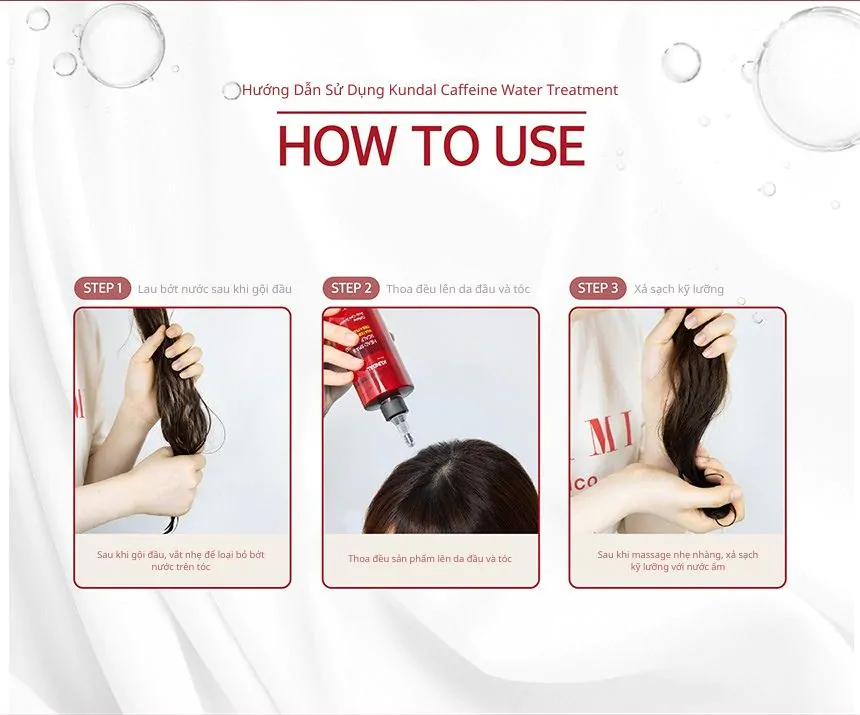 Hướng Dẫn Sử Dụng Kundal Caffeine Water Treatment

HOW TO USE

STEP 1 Lau bớt nước sau khi gội đầu

Sau khi gội đầu, vắt nhẹ để loại bỏ bớt nước trên tóc

STEP 2 Thoa đều lên da đầu và tóc

Thoa đều sản phẩm lên da đầu và tóc

STEP 3 Xả sạch kỹ lưỡng

Sau khi massage nhẹ nhàng, xả sạch kỹ lưỡng với nước ấm