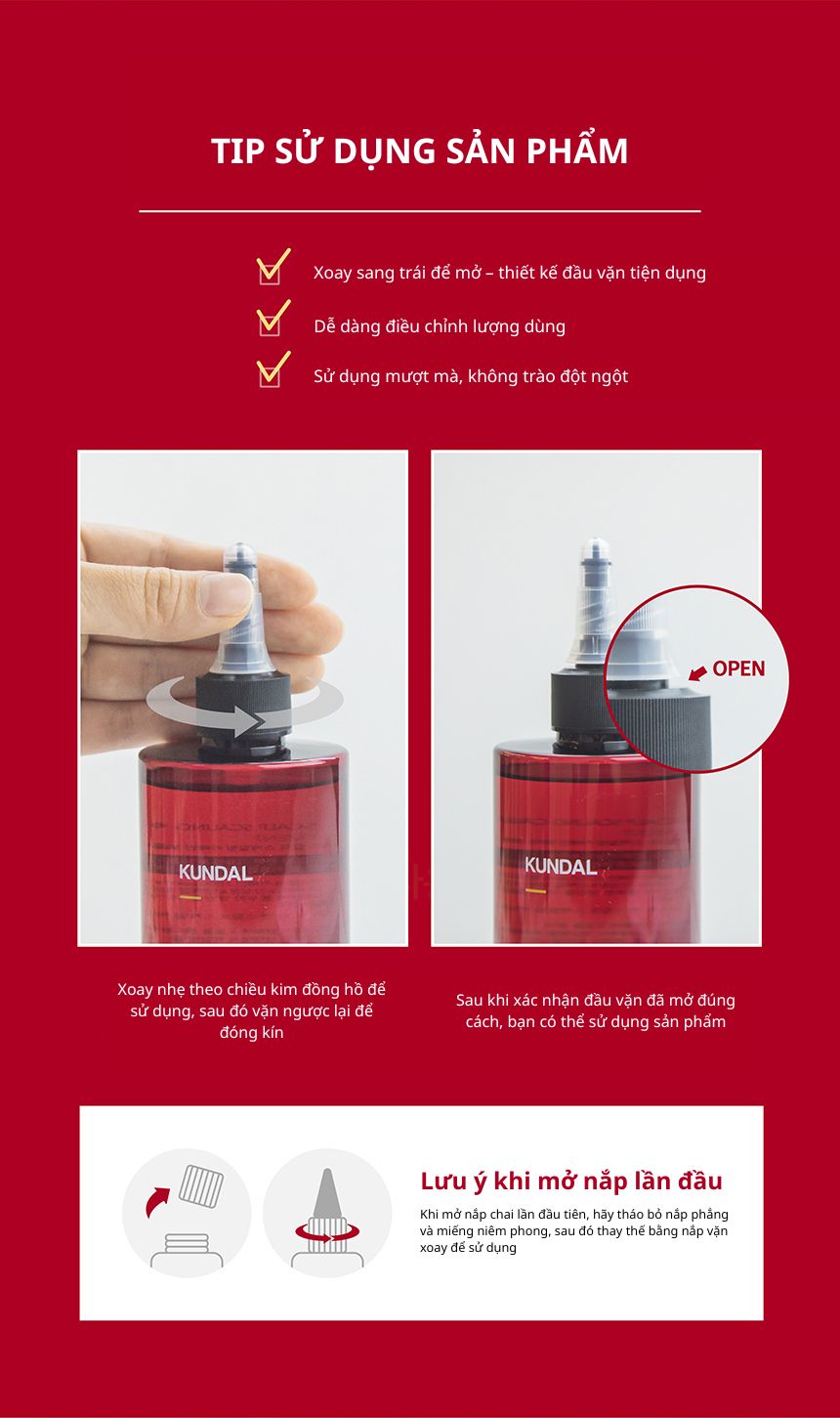 TIP SỬ DỤNG SẢN PHẨM

Xoay sang trái để mở – thiết kế đầu vặn tiện dụng

Dễ dàng điều chỉnh lượng dùng

Sử dụng mượt mà, không trào đột ngột

KUNDAL

OPEN

KUNDAL

Xoay nhẹ theo chiều kim đồng hồ để sử dụng, sau đó vặn ngược lại để đóng kín

Sau khi xác nhận đầu vặn đã mở đúng cách, bạn có thể sử dụng sản phẩm

Lưu ý khi mở nắp lần đầu

Khi mở nắp chai lần đầu tiên, hãy tháo bỏ nắp phẳng và miếng niêm phong, sau đó thay thế bằng nắp vặn xoay để sử dụng