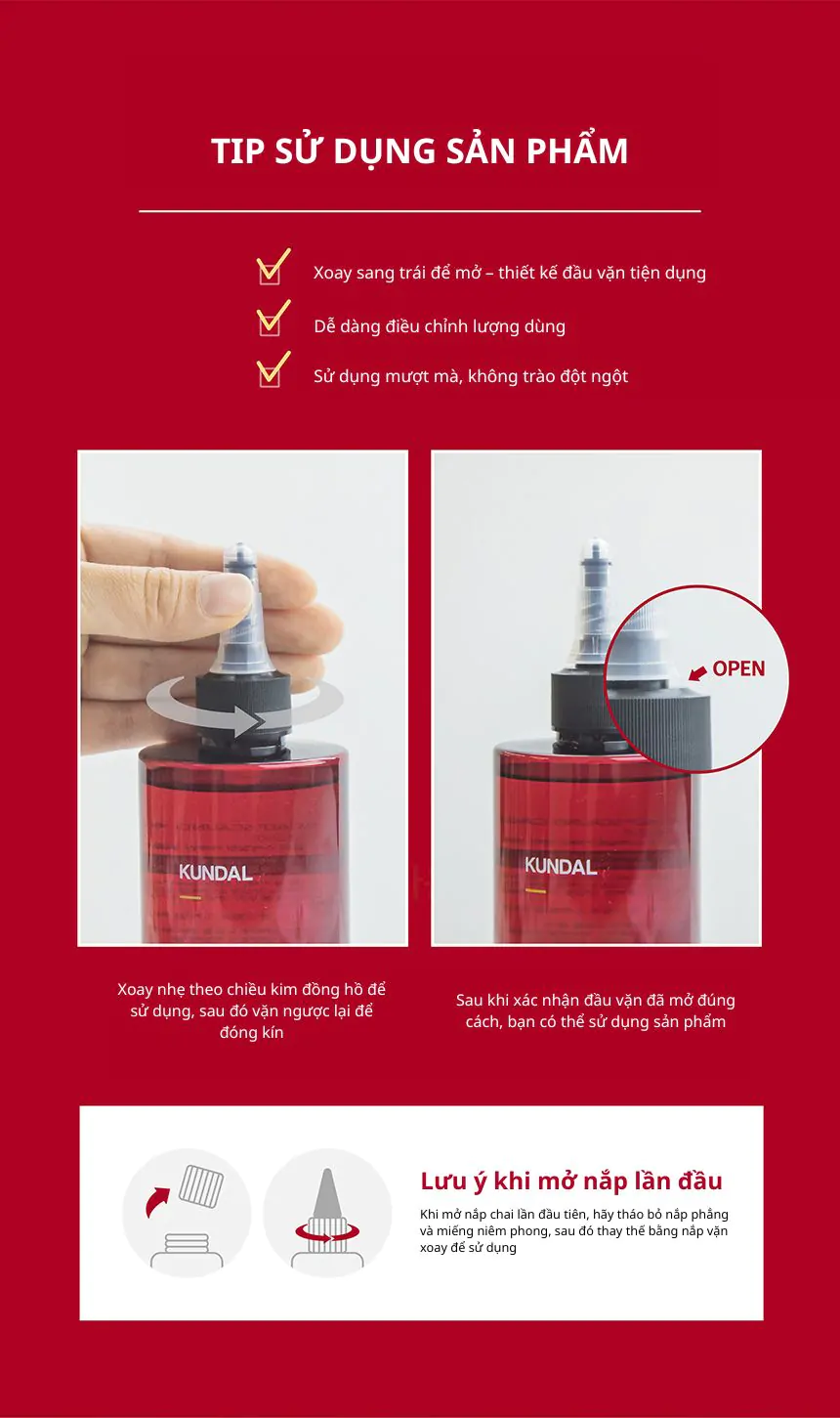 TIP SỬ DỤNG SẢN PHẨM

Xoay sang trái để mở – thiết kế đầu vặn tiện dụng

Dễ dàng điều chỉnh lượng dùng

Sử dụng mượt mà, không trào đột ngột

KUNDAL

OPEN

KUNDAL

Xoay nhẹ theo chiều kim đồng hồ để sử dụng, sau đó vặn ngược lại để đóng kín

Sau khi xác nhận đầu vặn đã mở đúng cách, bạn có thể sử dụng sản phẩm

Lưu ý khi mở nắp lần đầu

Khi mở nắp chai lần đầu tiên, hãy tháo bỏ nắp phẳng và miếng niêm phong, sau đó thay thế bằng nắp vặn xoay để sử dụng